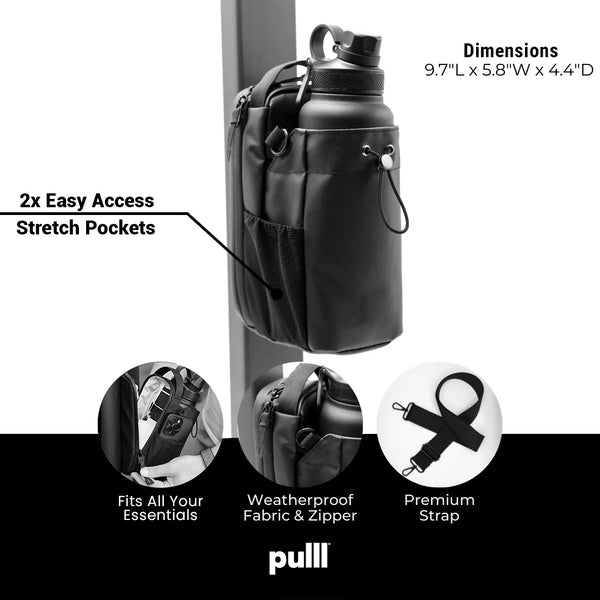 Dimensions
9.7"L x 5.8"W x 4.4"D

2x Easy Access Stretch Pockets

Fits All Your Essentials

Weatherproof Fabric & Zipper

Premium Strap

pulll