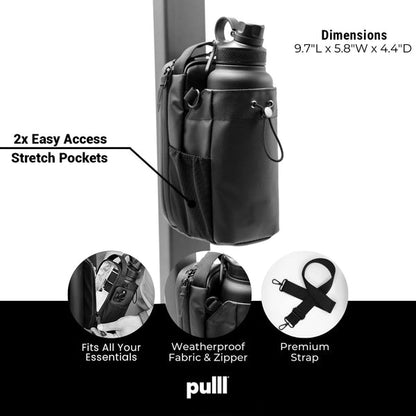 Dimensions
9.7"L x 5.8"W x 4.4"D

2x Easy Access Stretch Pockets

Fits All Your Essentials

Weatherproof Fabric & Zipper

Premium Strap

pulll